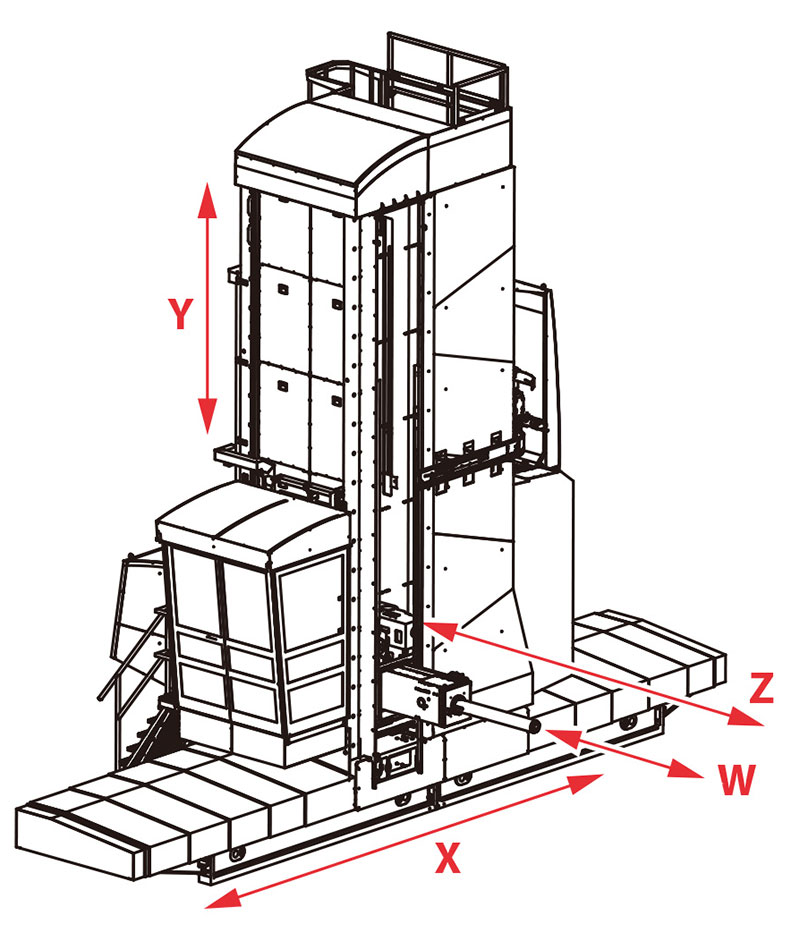 Y
Z
W
X